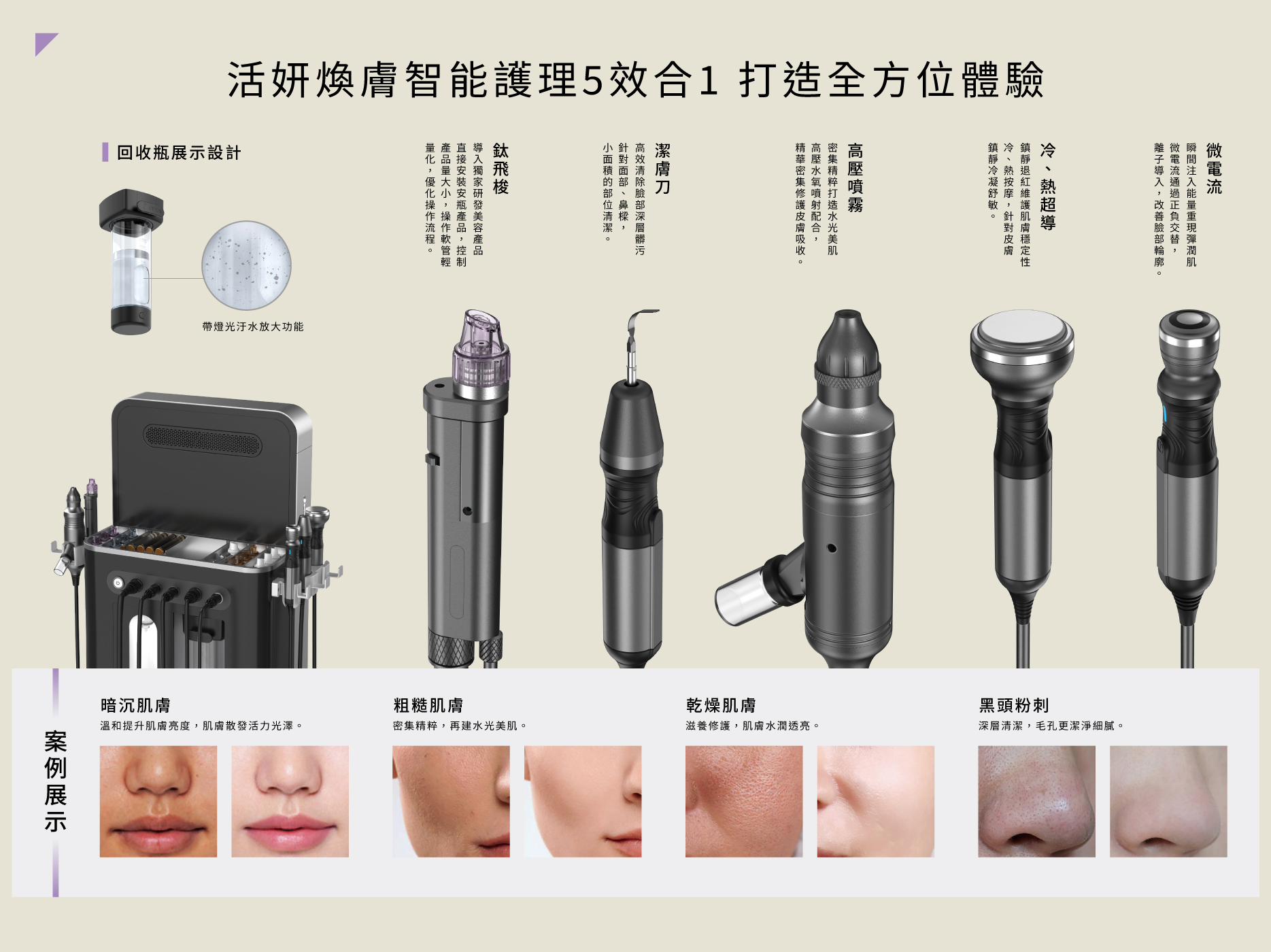 活妍煥膚智能護理5效合1 打造全方位體驗

回收瓶展示設計

帶燈光汙水放大功能

鈦飛梭
導入獨家研發美容產品
直接安裝安瓶產品，控制
產品量大小，操作軟管輕
量化，優化操作流程。

潔膚刀
高效清除臉部深層髒污
針對面部、鼻樑，
小面積的部位清潔。

高壓噴霧
密集精粹打造水光美肌
高壓水氧噴射配合，
精華密集修護皮膚吸收。

冷、熱超導
鎮靜退紅維護肌膚穩定性
冷、熱按摩，針對皮膚
鎮靜冷凝舒敏。

微電流
瞬間注入能量重現彈潤肌
微電流通過正負交替，
離子導入，改善臉部輪廓。

案例展示

暗沉肌膚
溫和提升肌膚亮度，肌膚散發活力光澤。

粗糙肌膚
密集精粹，再建水光美肌。

乾燥肌膚
滋養修護，肌膚水潤透亮。

黑頭粉刺
深層清潔，毛孔更潔淨細膩。